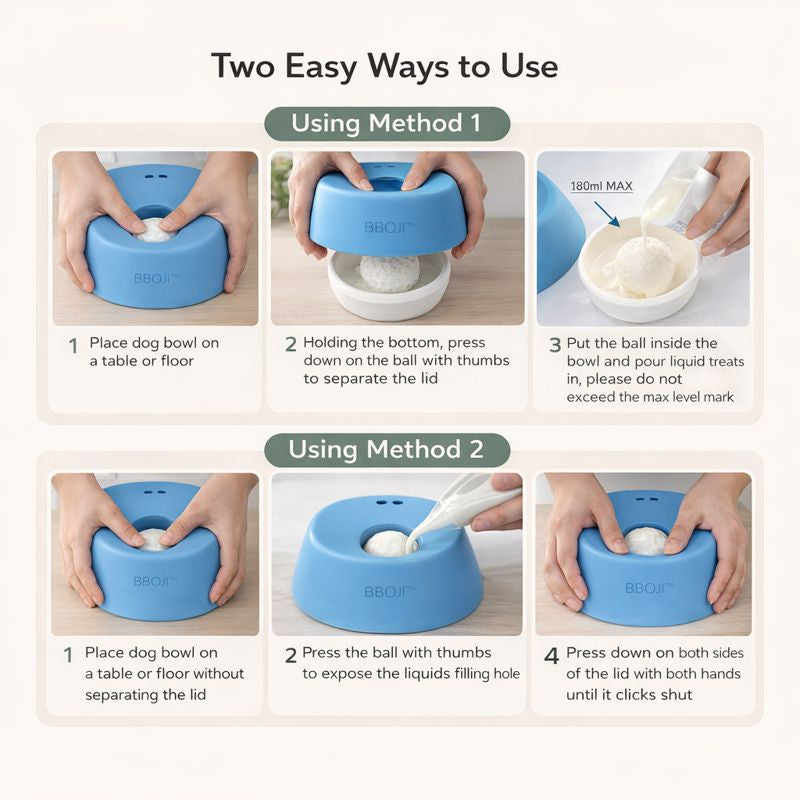 Two Easy Ways to Use

Using Method 1

BBOJI™

1 Place dog bowl on a table or floor

BBOJI™

2 Holding the bottom, press down on the ball with thumbs to separate the lid

180ml MAX

3 Put the ball inside the bowl and pour liquid treats in, please do not exceed the max level mark

Using Method 2

BBOJI™

1 Place dog bowl on a table or floor without separating the lid

BBOJI™

2 Press the ball with thumbs to expose the liquids filling hole

BBOJI™

4 Press down on both sides of the lid with both hands until it clicks shut